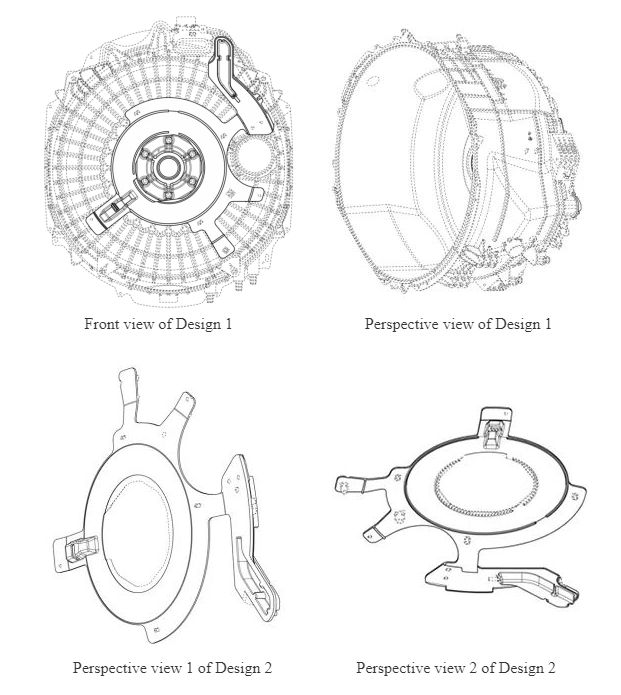 Front view of Design 1

Perspective view of Design 1

Perspective view 1 of Design 2

Perspective view 2 of Design 2