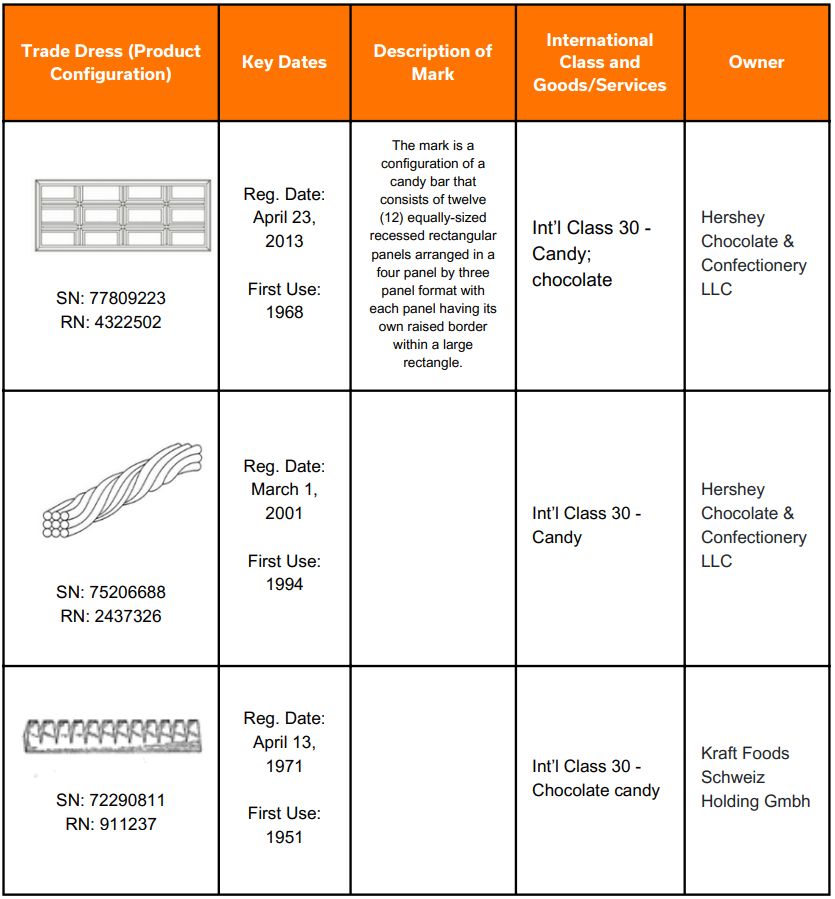 | Trade Dress (Product Configuration) | Key Dates | Description of Mark | International Class and Goods/Services | Owner |
|---|---|---|---|---|
| SN: 77809223 RN: 4322502 | Reg. Date: April 23, 2013 First Use: 1968 | The mark is a configuration of a candy bar that consists of twelve (12) equally-sized recessed rectangular panels arranged in a four panel by three panel format with each panel having its own raised border within a large rectangle. | Int'l Class 30 - Candy; chocolate | Hershey Chocolate & Confectionery LLC |
| SN: 75206688 RN: 2437326 | Reg. Date: March 1, 2001 First Use: 1994 | | Int'l Class 30 - Candy | Hershey Chocolate & Confectionery LLC |
| SN: 72290811 RN: 911237 | Reg. Date: April 13, 1971 First Use: 1951 | | Int'l Class 30 - Chocolate candy | Kraft Foods Schweiz Holding Gmbh |